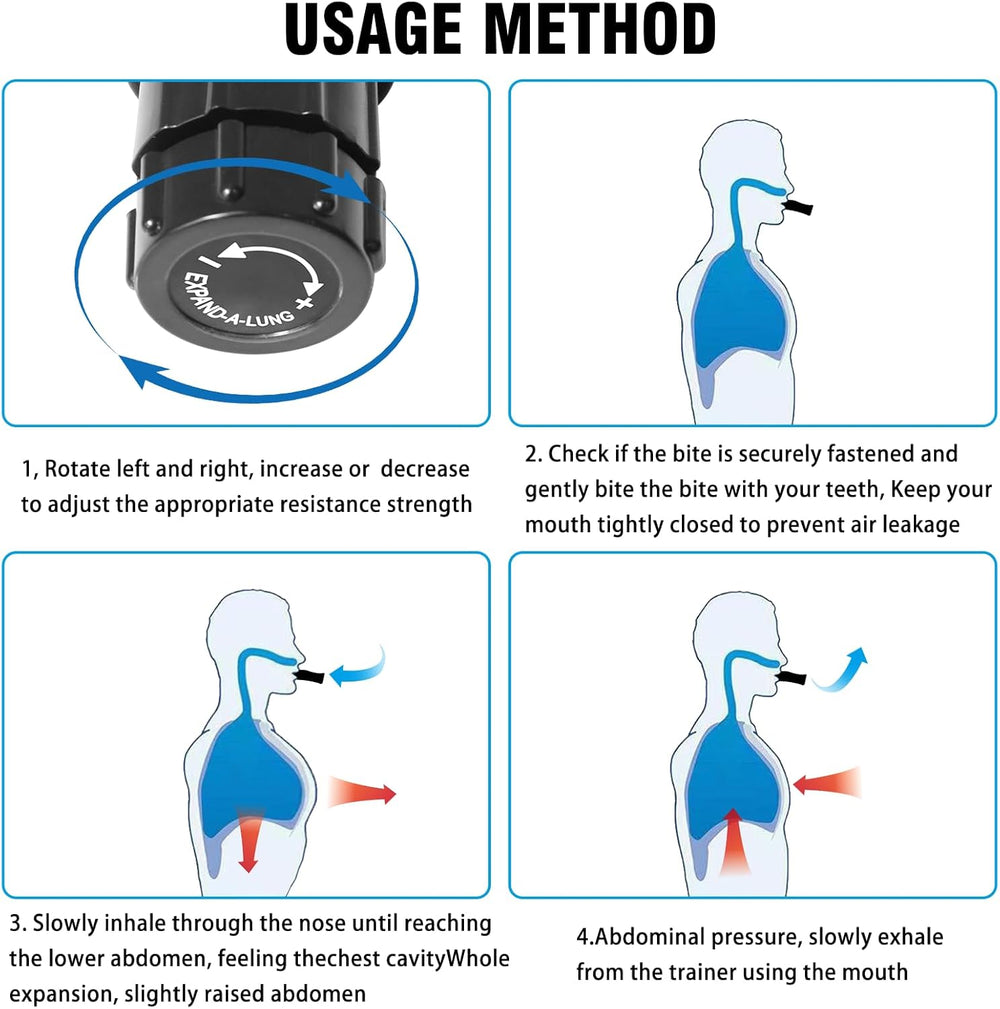 USAGE METHOD

−
EXPAND-A-LUNG
+

1, Rotate left and right, increase or decrease to adjust the appropriate resistance strength

2. Check if the bite is securely fastened and gently bite the bite with your teeth, Keep your mouth tightly closed to prevent air leakage

3. Slowly inhale through the nose until reaching the lower abdomen, feeling thechest cavityWhole expansion, slightly raised abdomen

4.Abdominal pressure, slowly exhale from the trainer using the mouth